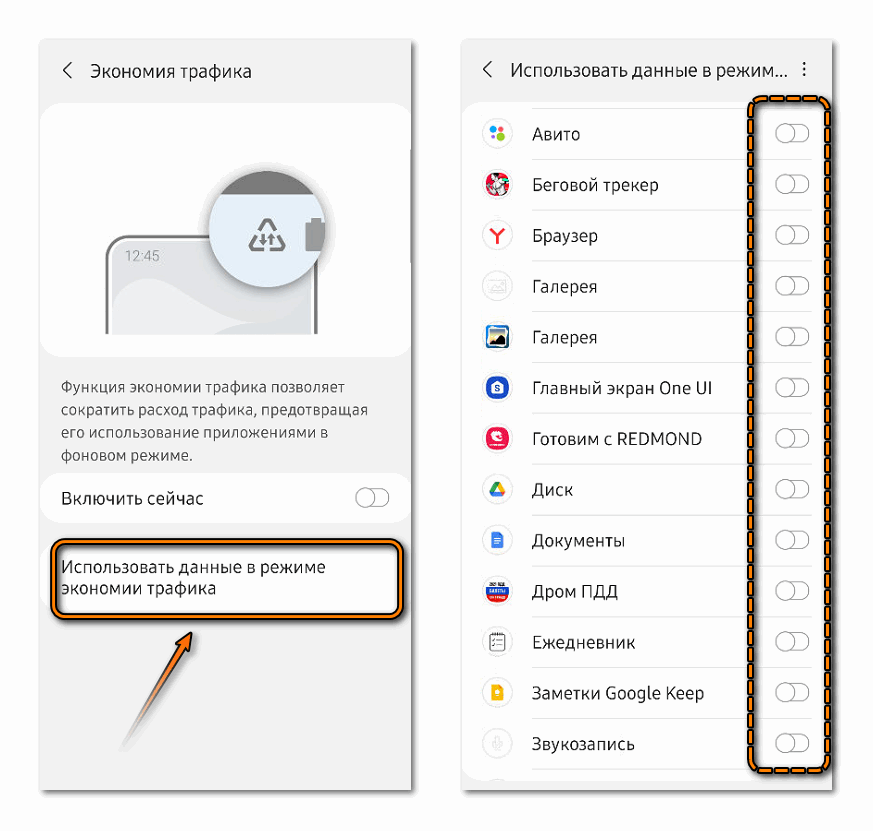 Экономия трафика

12:45

Функция экономии трафика позволяет сократить расход трафика, предотвращая его использование приложениями в фоновом режиме.

Включить сейчас

Использовать данные в режиме экономии трафика

Использовать данные в режим...

Авито

Беговой трекер

Браузер

Галерея

Галерея

Главный экран One UI

Готовим с REDMOND

Диск

Документы

Дром ПДД

Ежедневник

Заметки Google Keep

Звукозапись